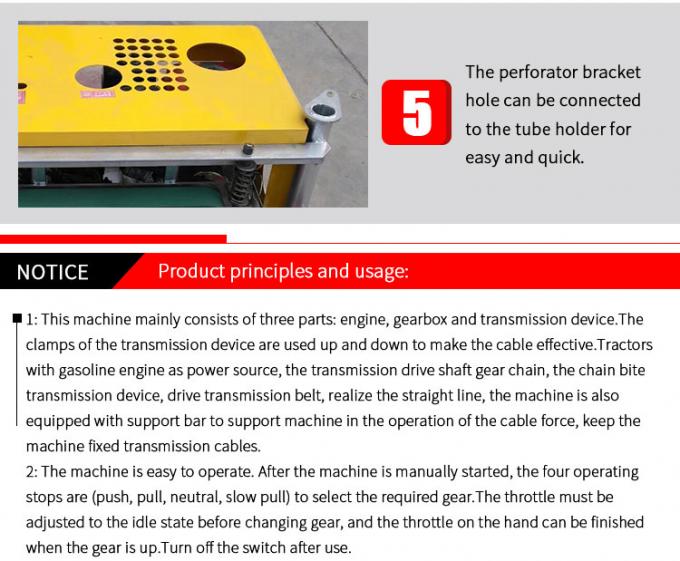 5

The perforator bracket hole can be connected to the tube holder for easy and quick.

NOTICE

Product principles and usage:

1: This machine mainly consists of three parts: engine, gearbox and transmission device.The clamps of the transmission device are used up and down to make the cable effective.Tractors with gasoline engine as power source, the transmission drive shaft gear chain, the chain bite transmission device, drive transmission belt, realize the straight line, the machine is also equipped with support bar to support machine in the operation of the cable force, keep the machine fixed transmission cables.
2: The machine is easy to operate. After the machine is manually started, the four operating stops are (push, pull, neutral, slow pull) to select the required gear.The throttle must be adjusted to the idle state before changing gear, and the throttle on the hand can be finished when the gear is up.Turn off the switch after use.